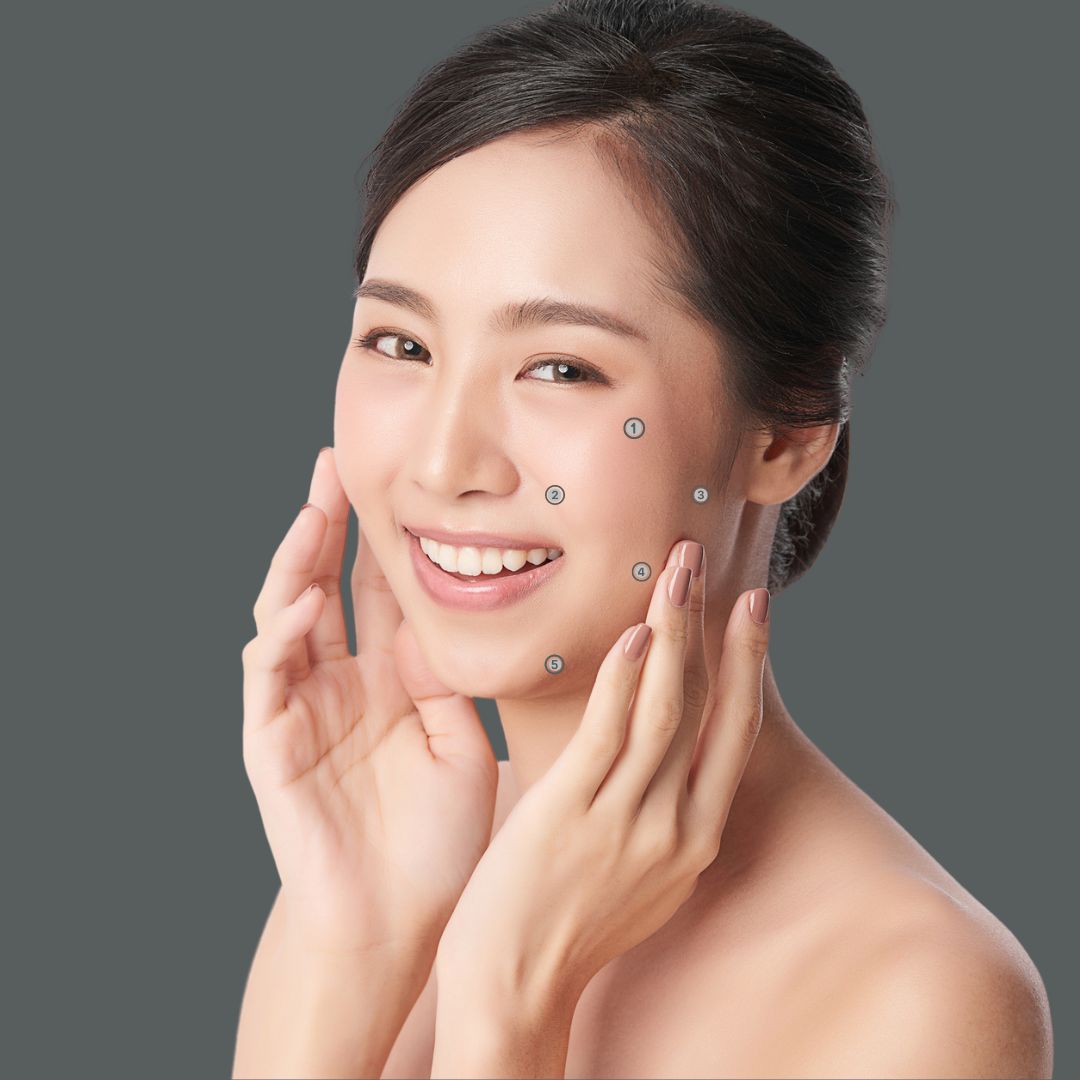 1
2
3
4
5