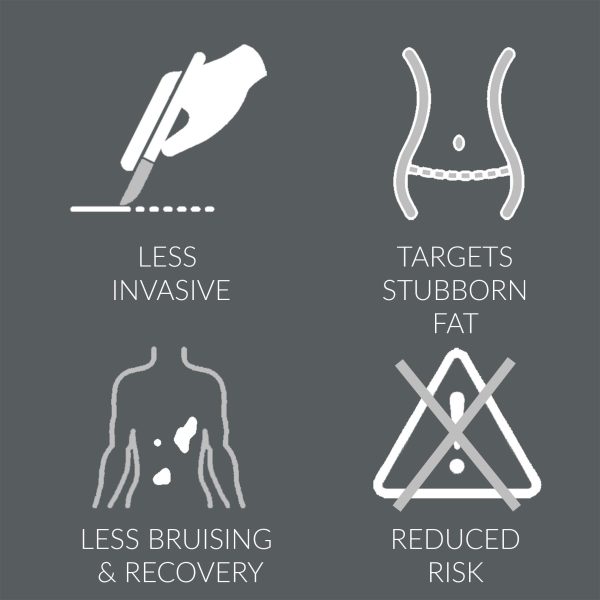 LESS INVASIVE

TARGETS STUBBORN FAT

LESS BRUISING & RECOVERY

REDUCED RISK