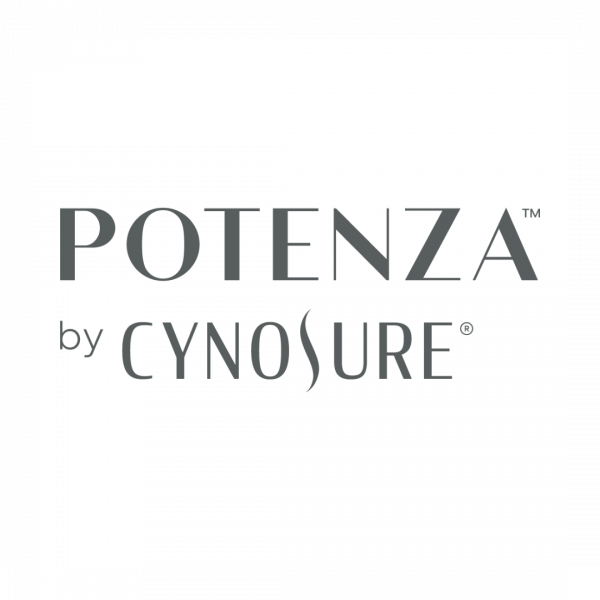 POTENZA™

by CYNOSURE®