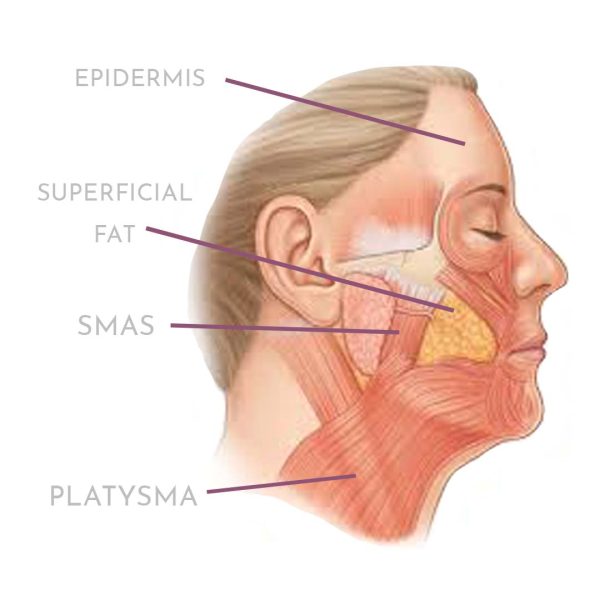 EPIDERMIS

SUPERFICIAL FAT

SMAS

PLATYSMA