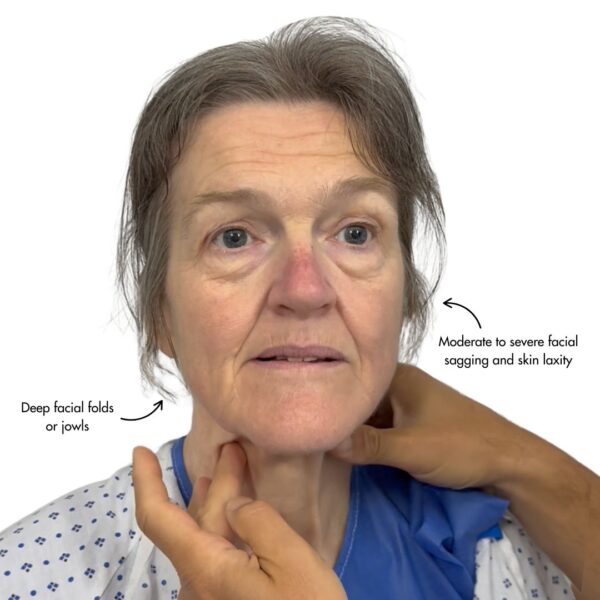 Moderate to severe facial sagging and skin laxity

Deep facial folds or jowls