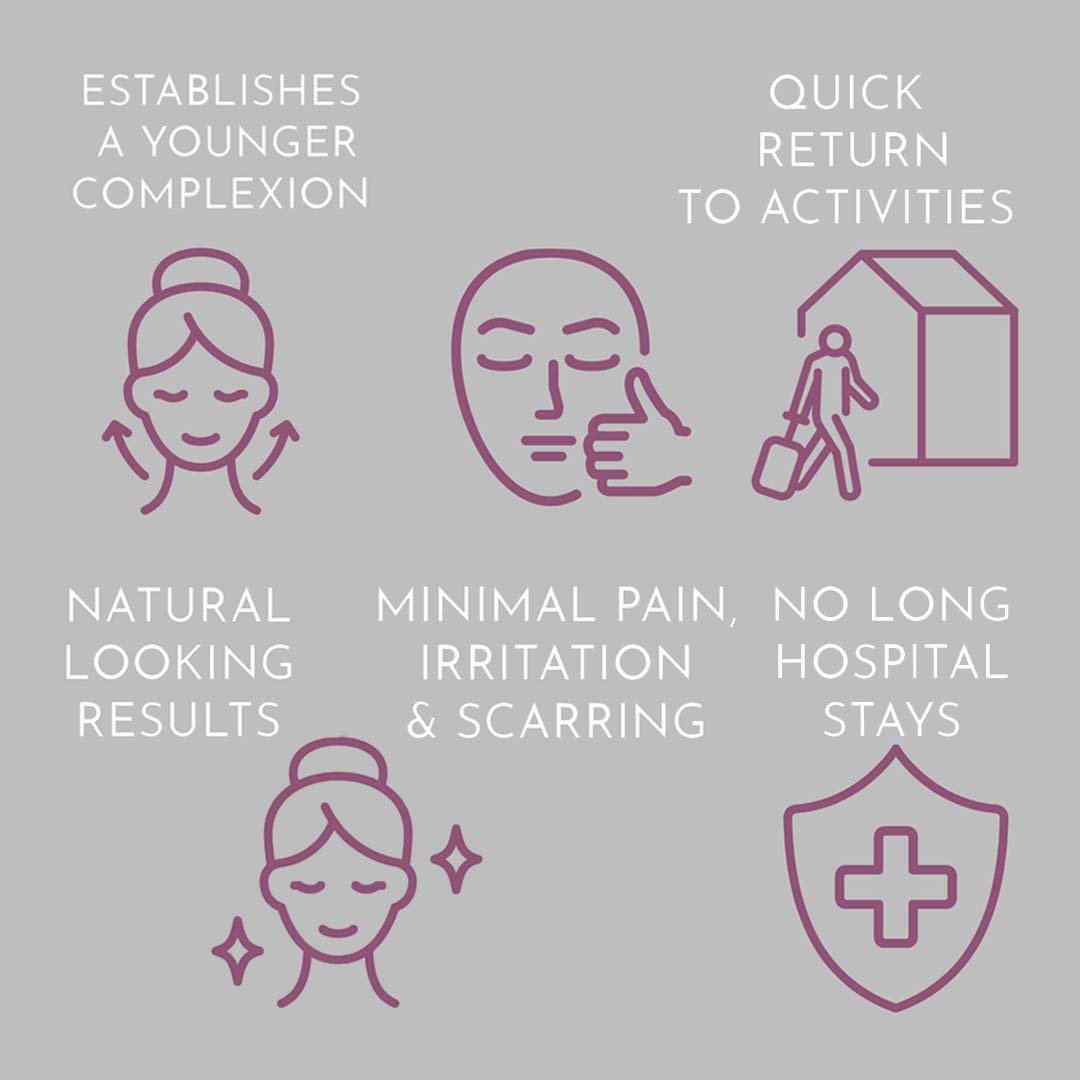 ESTABLISHES A YOUNGER COMPLEXION

QUICK RETURN TO ACTIVITIES

NATURAL LOOKING RESULTS

MINIMAL PAIN, IRRITATION & SCARRING

NO LONG HOSPITAL STAYS