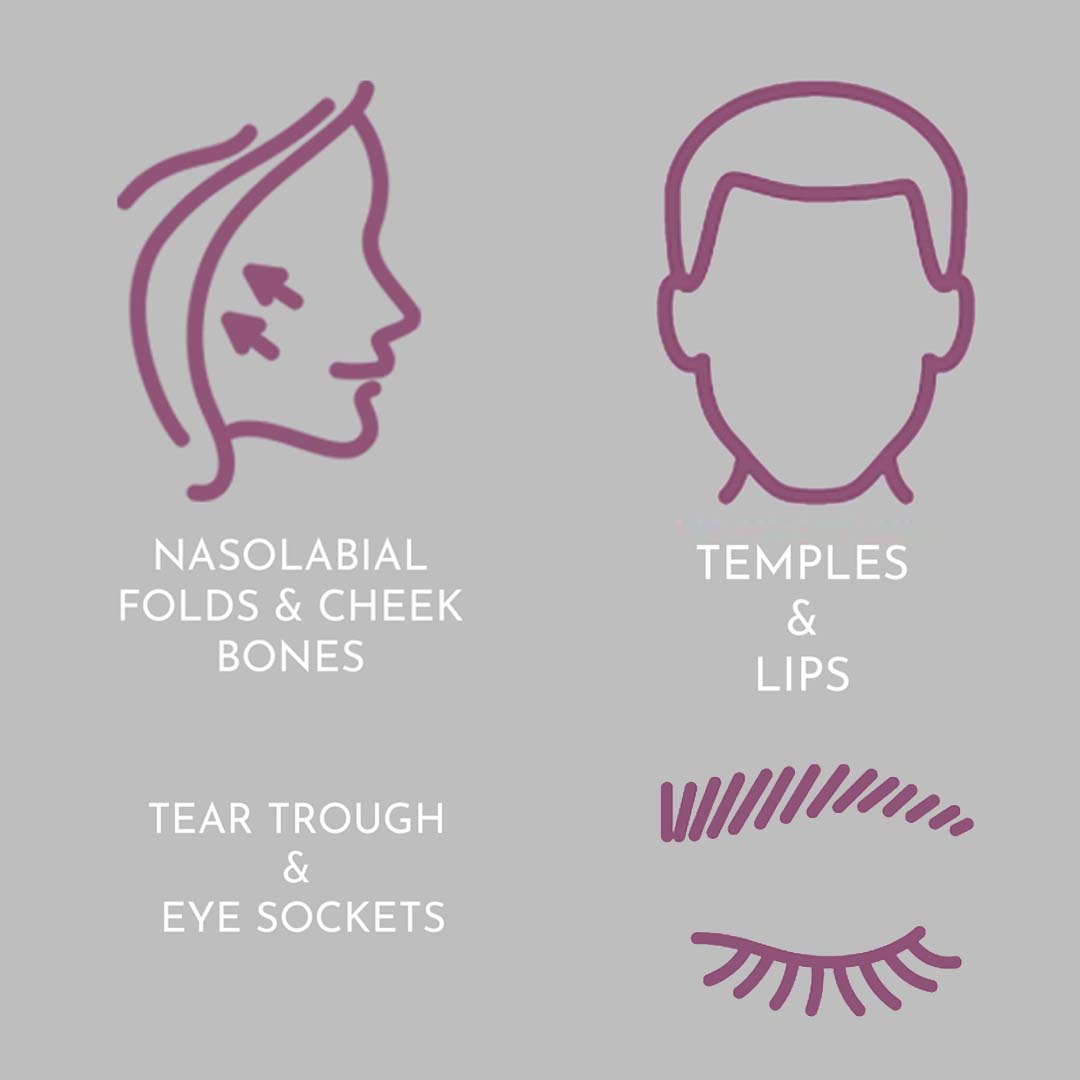 NASOLABIAL FOLDS & CHEEK BONES

TEMPLES
&
LIPS

TEAR TROUGH
&
EYE SOCKETS