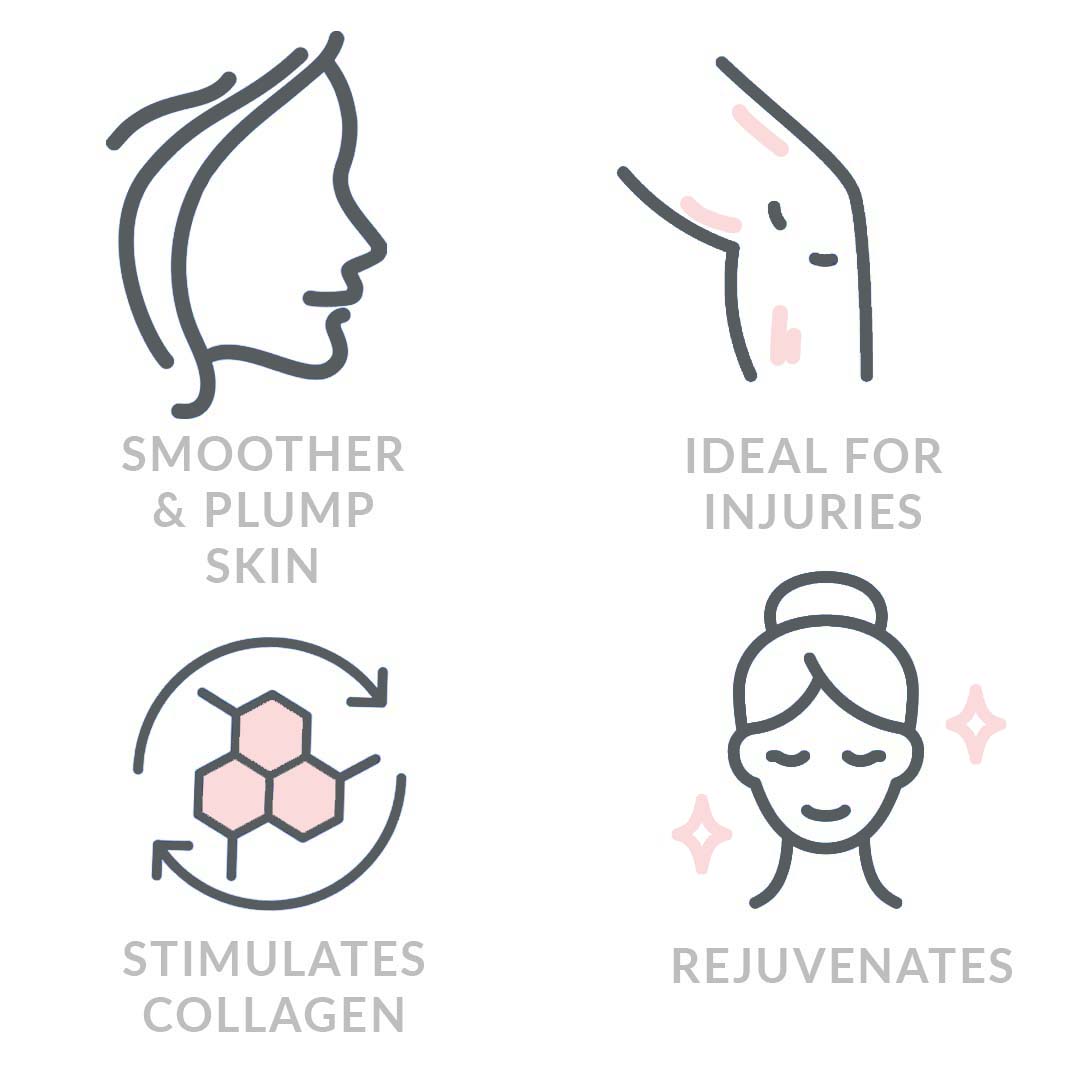 SMOOTHER & PLUMP SKIN

IDEAL FOR INJURIES

STIMULATES COLLAGEN

REJUVENATES