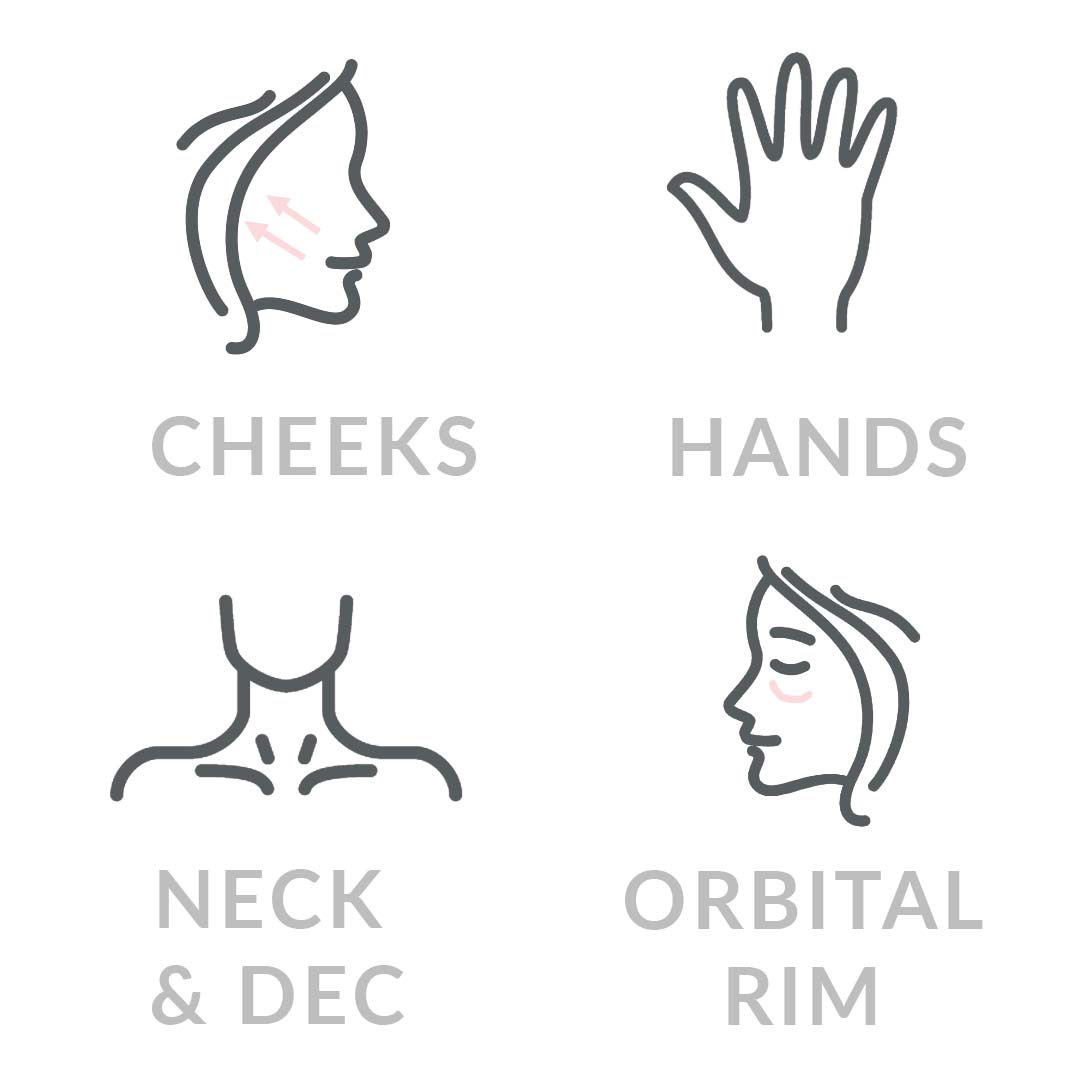 CHEEKS

HANDS

NECK
& DEC

ORBITAL
RIM