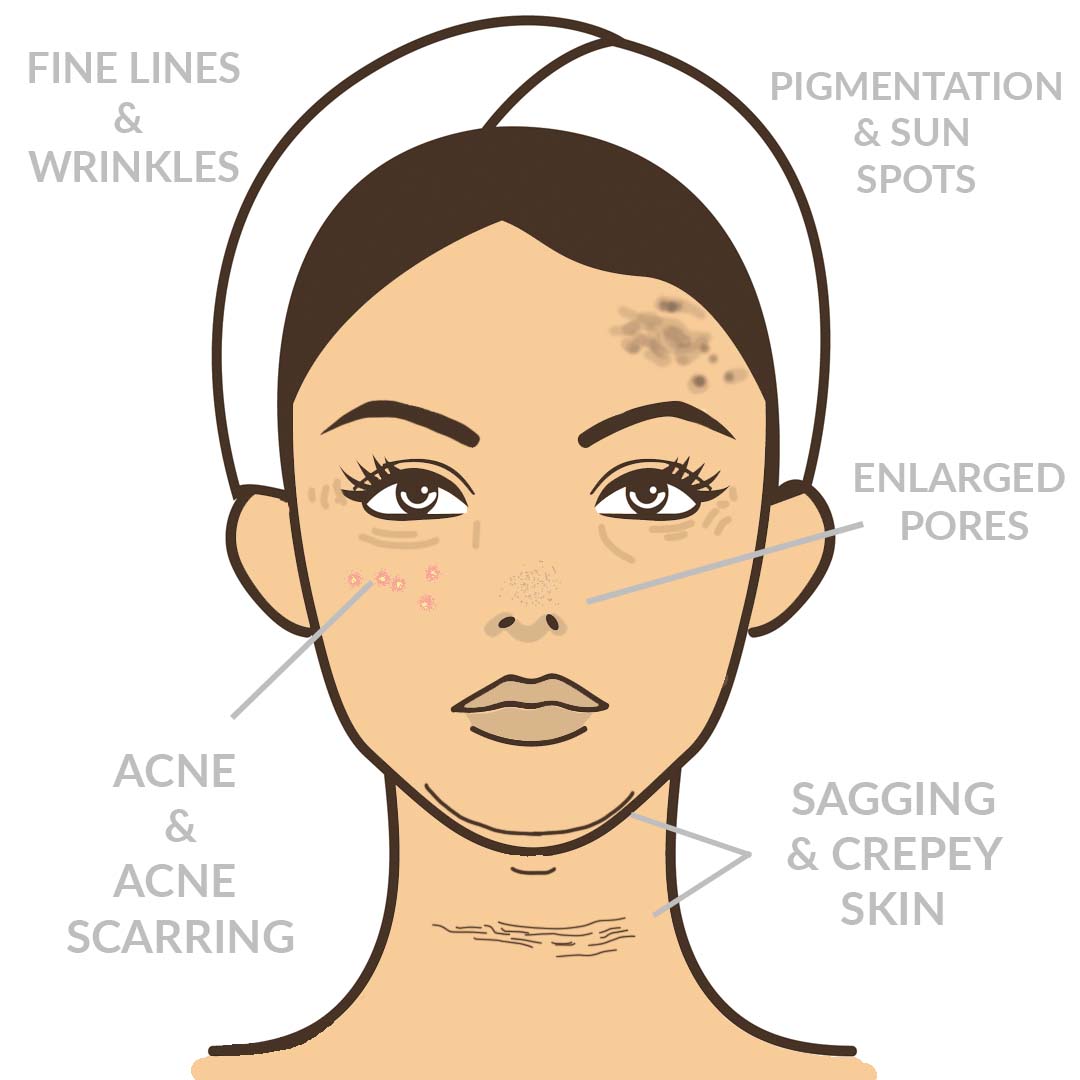 FINE LINES & WRINKLES

PIGMENTATION & SUN SPOTS

ENLARGED PORES

ACNE & ACNE SCARRING

SAGGING & CREPEY SKIN