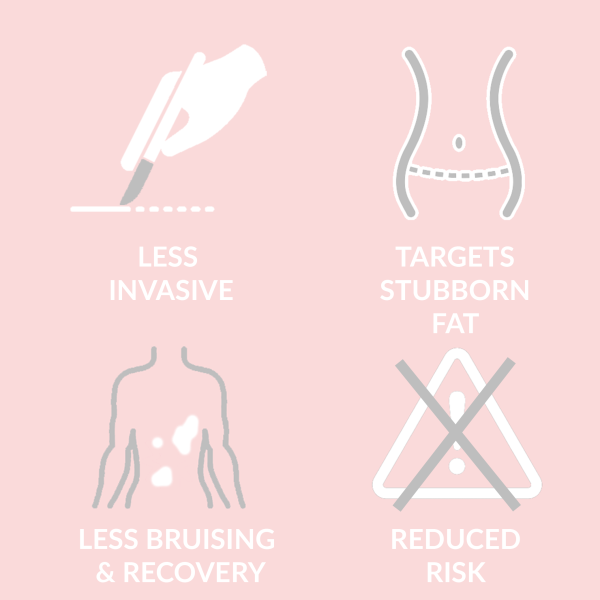 LESS INVASIVE

TARGETS STUBBORN FAT

LESS BRUISING & RECOVERY

REDUCED RISK