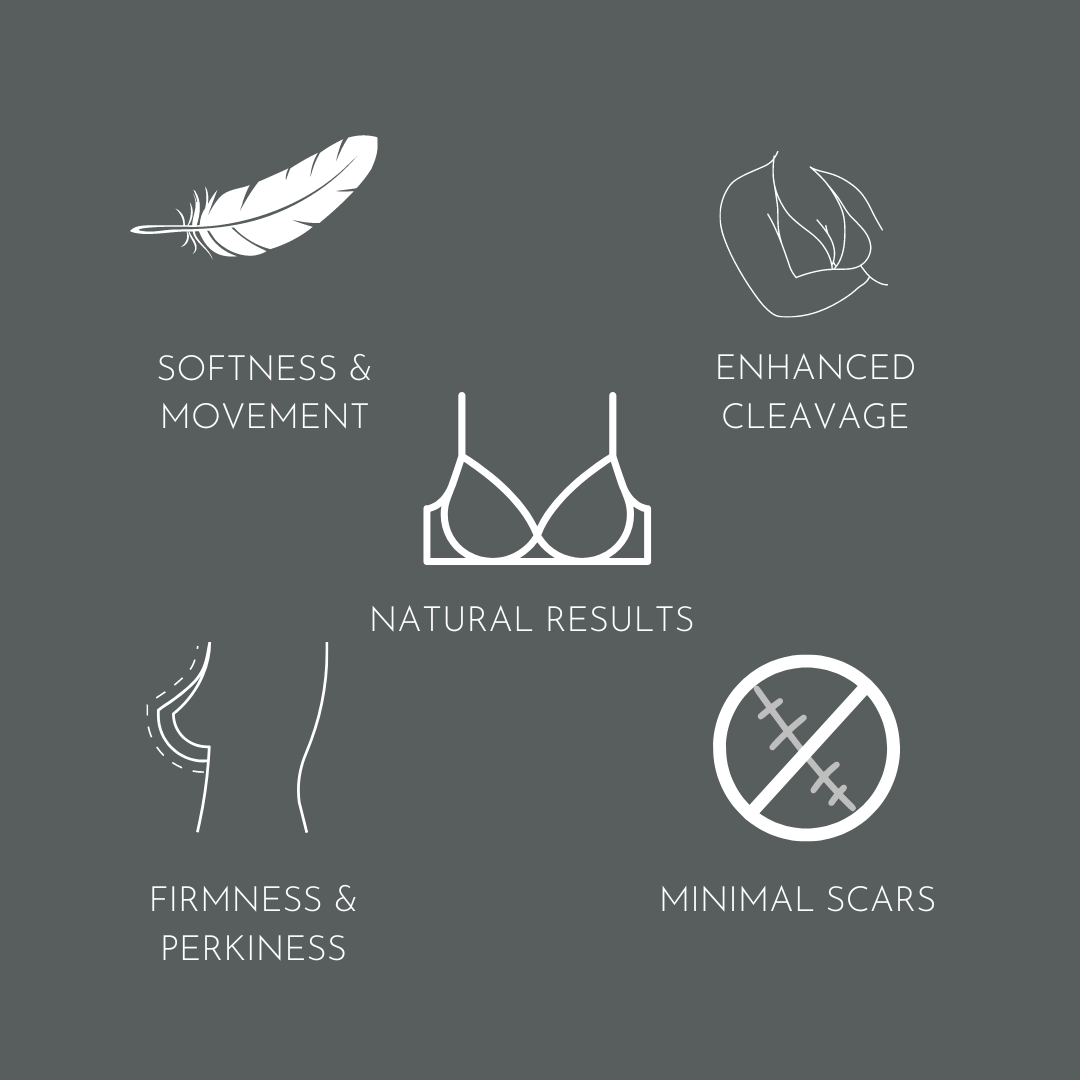 SOFTNESS & MOVEMENT

ENHANCED CLEAVAGE

NATURAL RESULTS

FIRMNESS & PERKINESS

MINIMAL SCARS