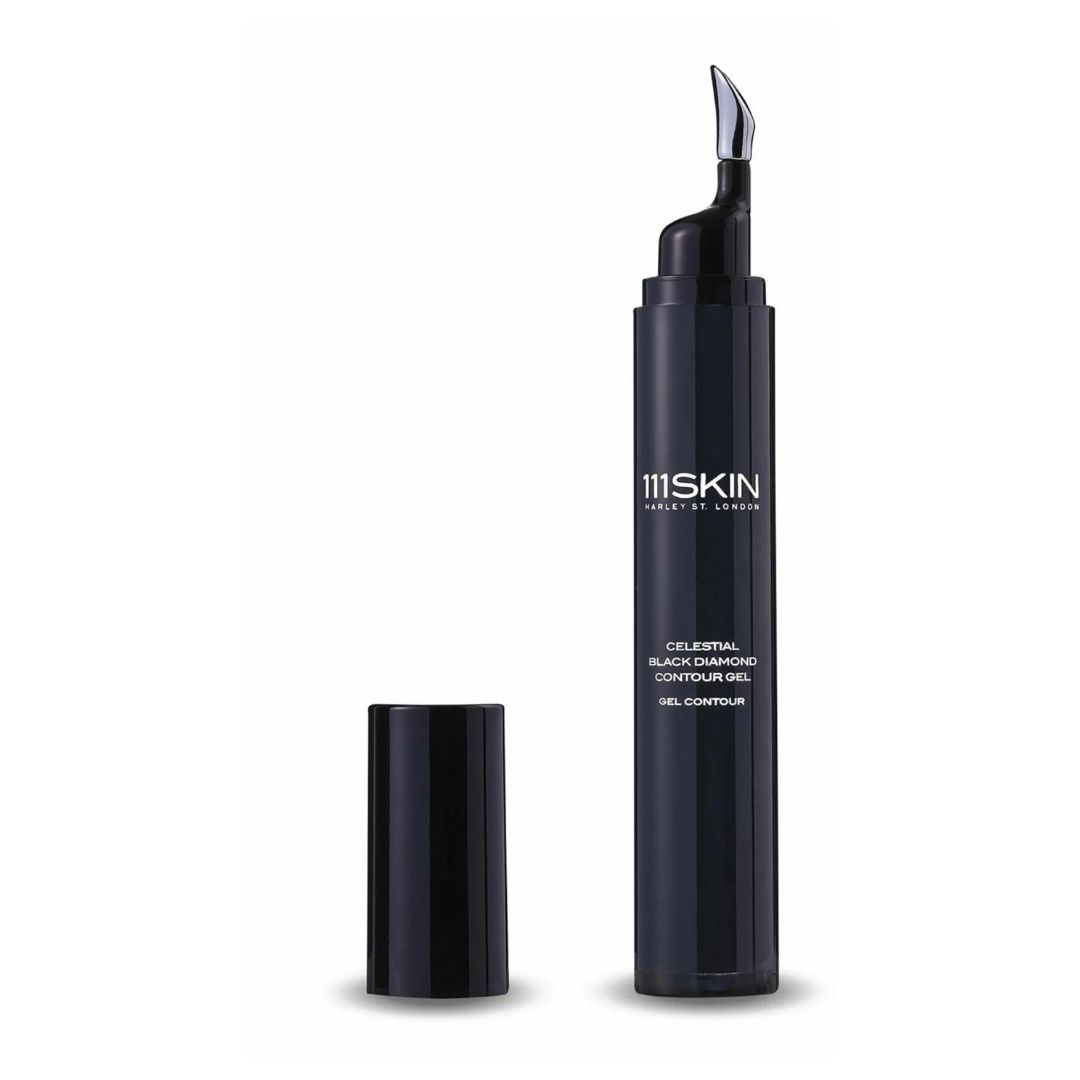 111SKIN
HARLEY ST. LONDON

CELESTIAL
BLACK DIAMOND
CONTOUR GEL

GEL CONTOUR