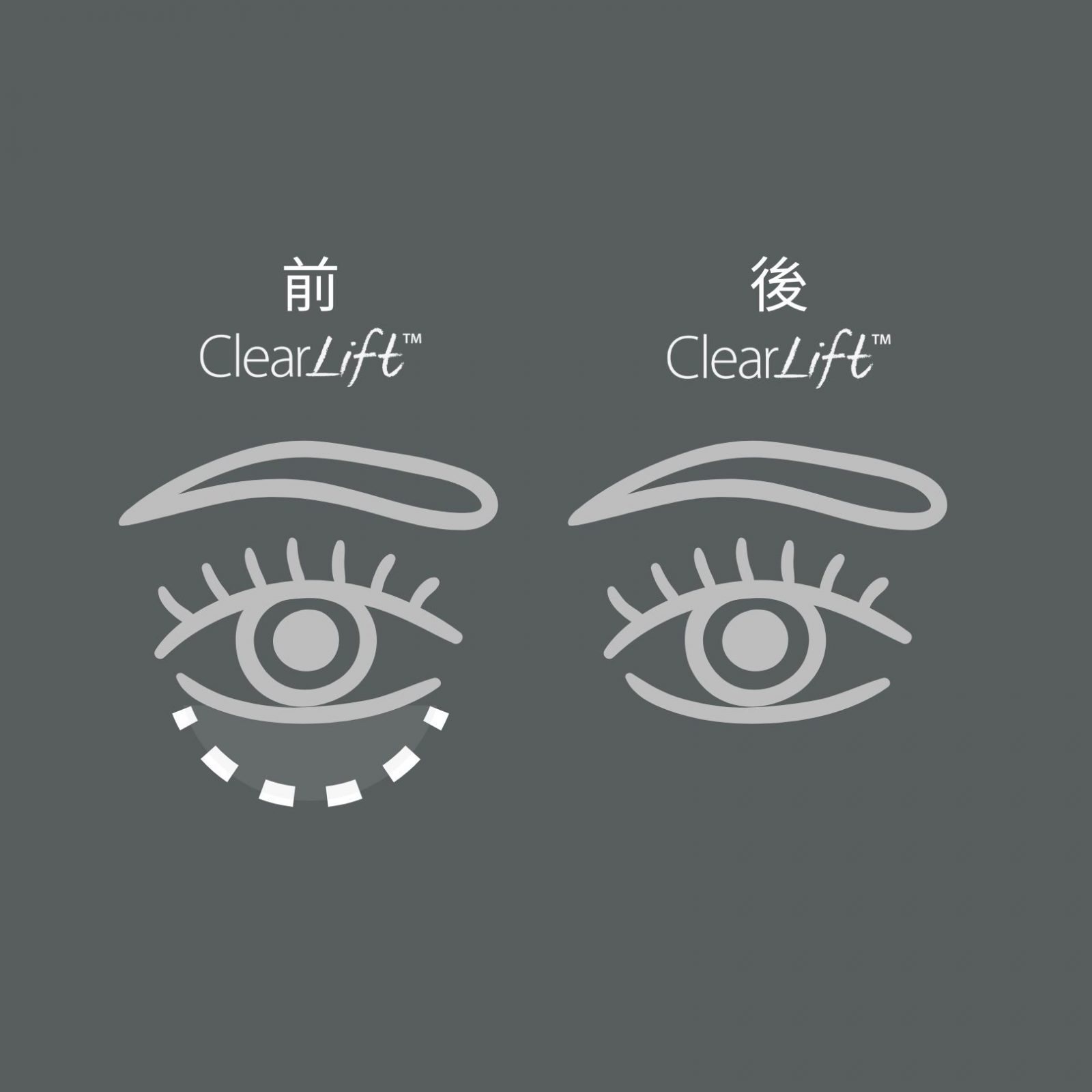 前
ClearLift™

後
ClearLift™