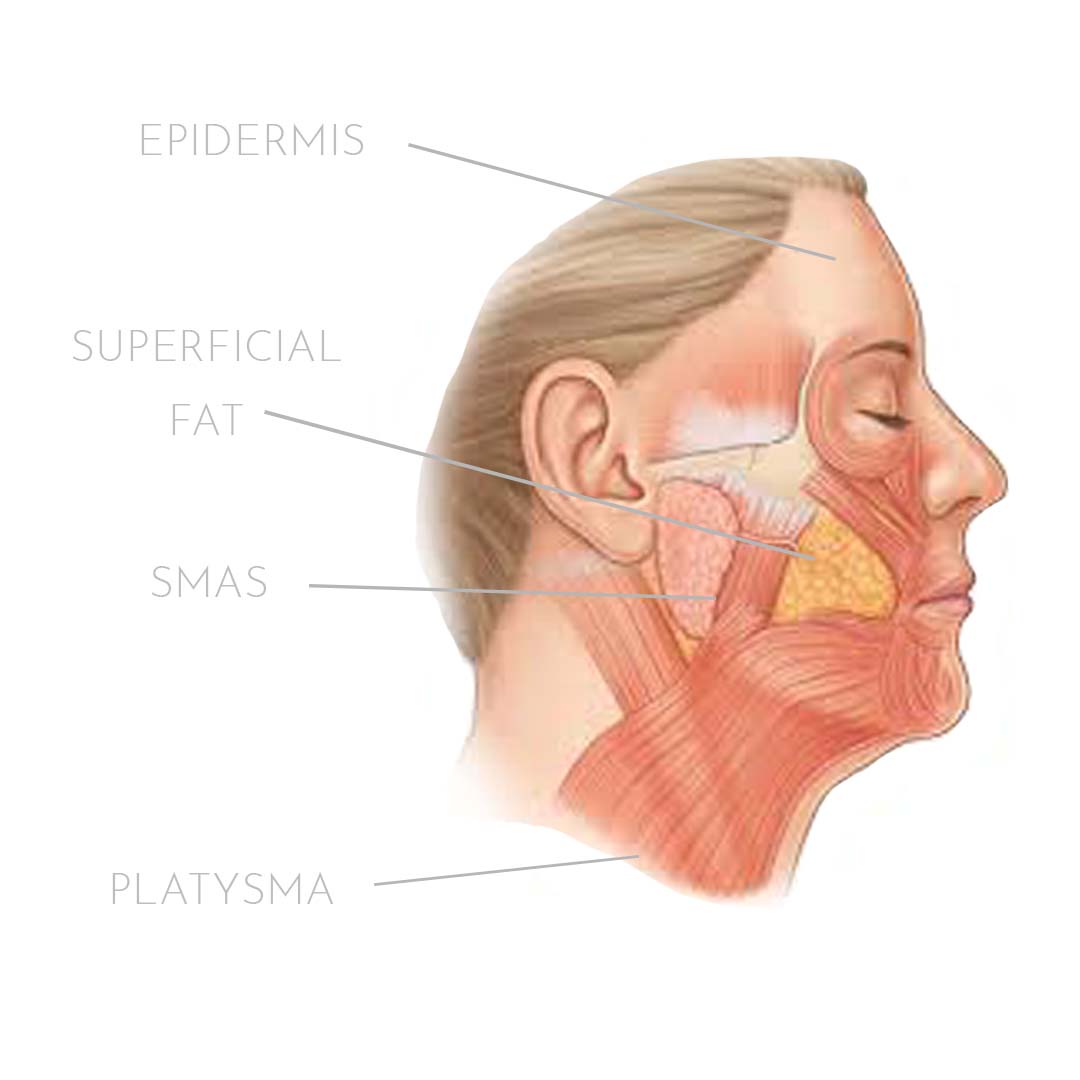 EPIDERMIS

SUPERFICIAL
FAT

SMAS

PLATYSMA