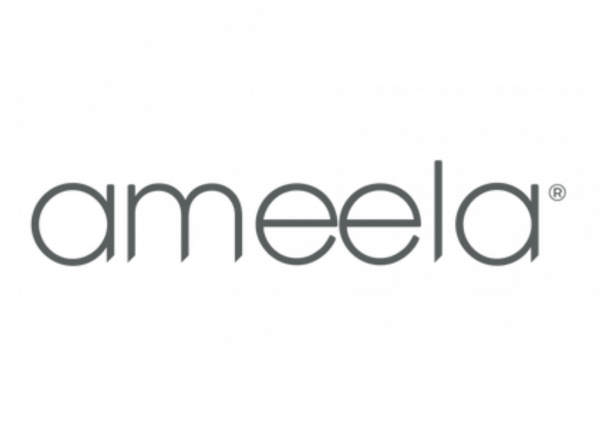 ameela®