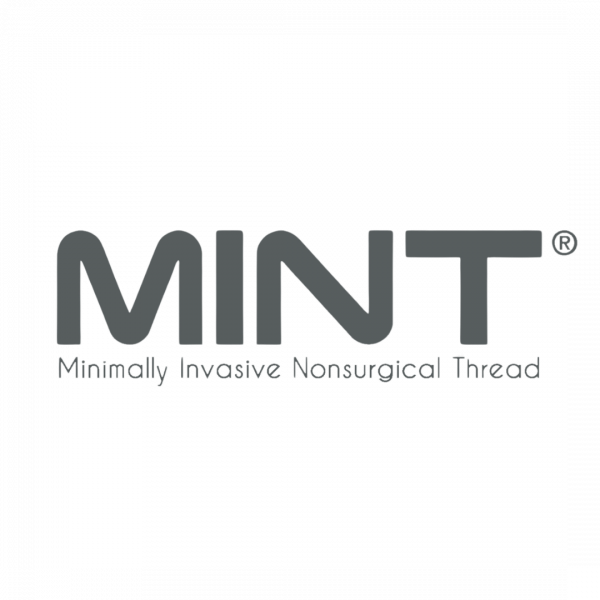 MINT®
Minimally Invasive Nonsurgical Thread