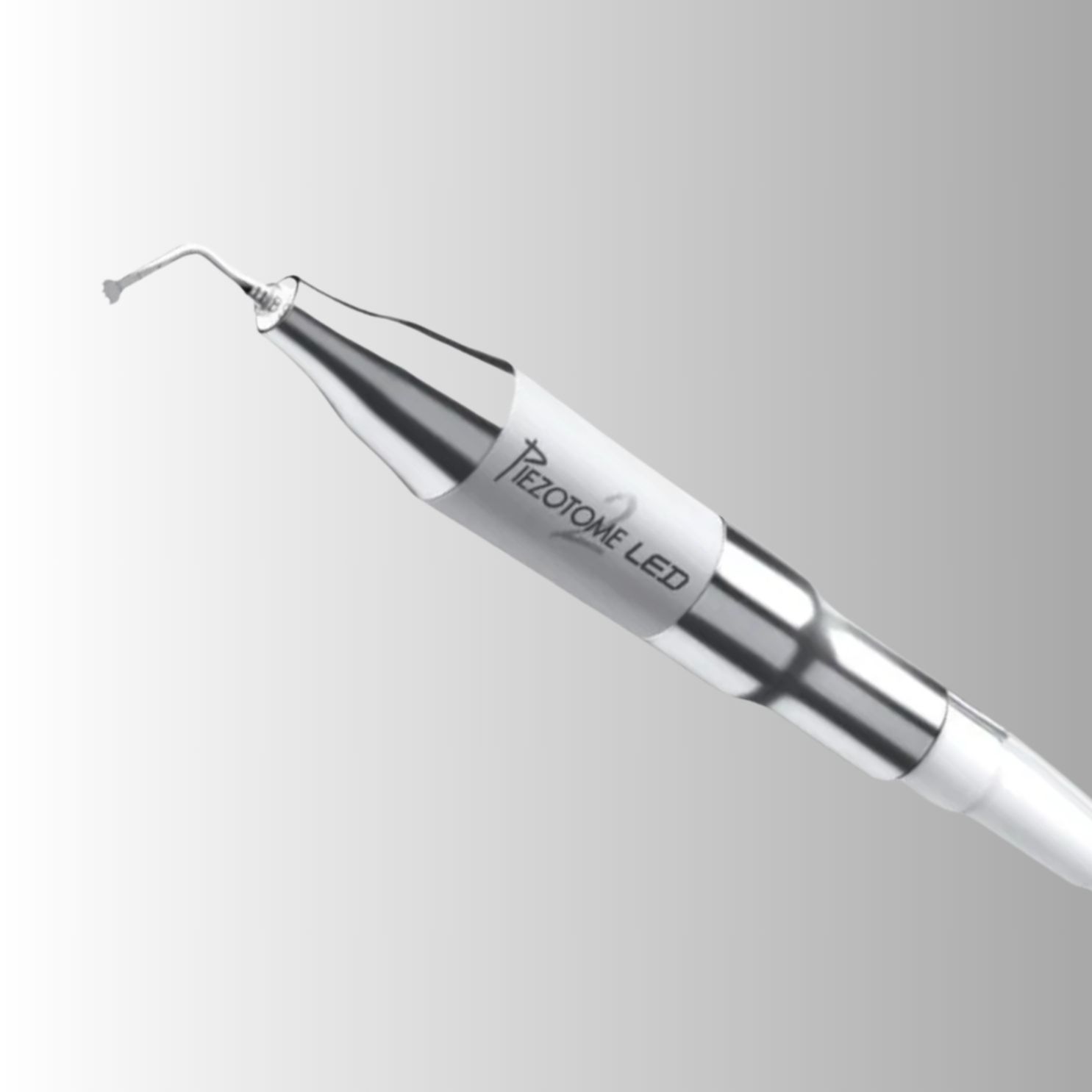 PIEZOTOME 2 LED