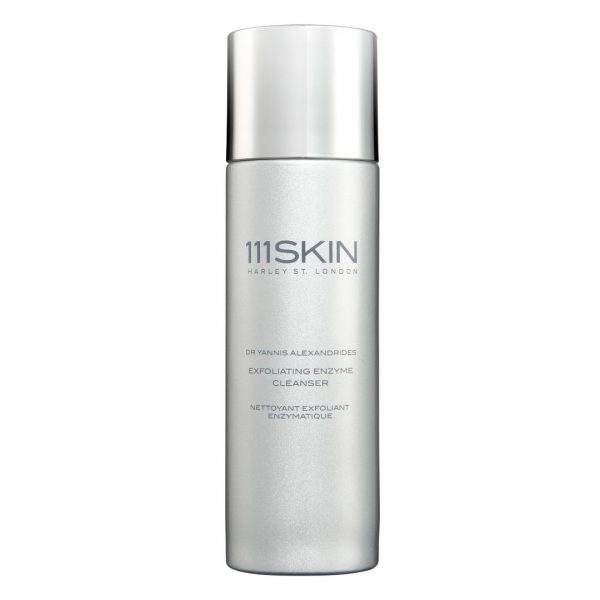 111SKIN
HARLEY ST. LONDON

DR YANNIS ALEXANDRIDES

EXFOLIATING ENZYME CLEANSER

NETTOYANT EXFOLIANT ENZYMATIQUE