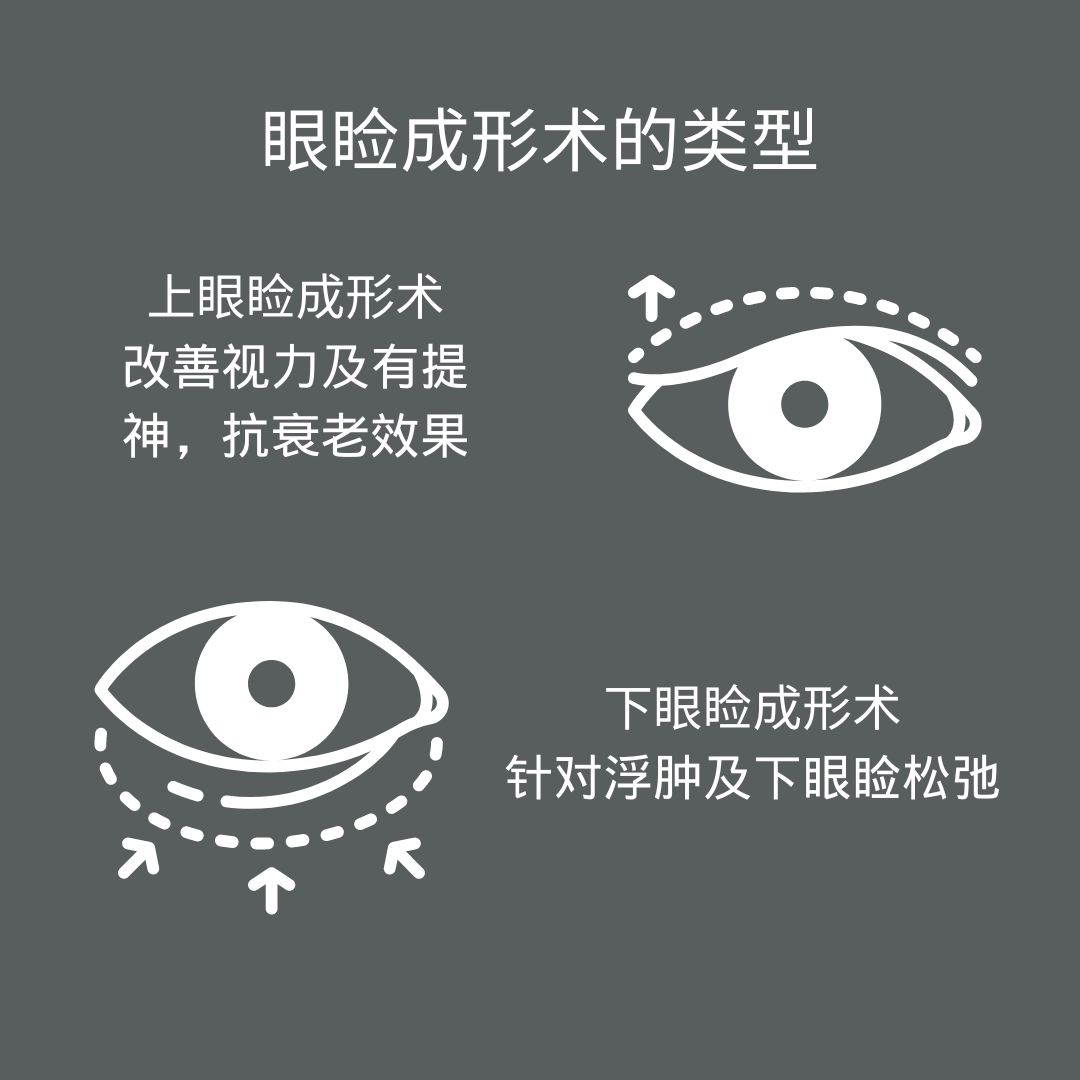 眼睑成形术的类型

上眼睑成形术
改善视力及有提神，抗衰老效果

下眼睑成形术
针对浮肿及下眼睑松弛