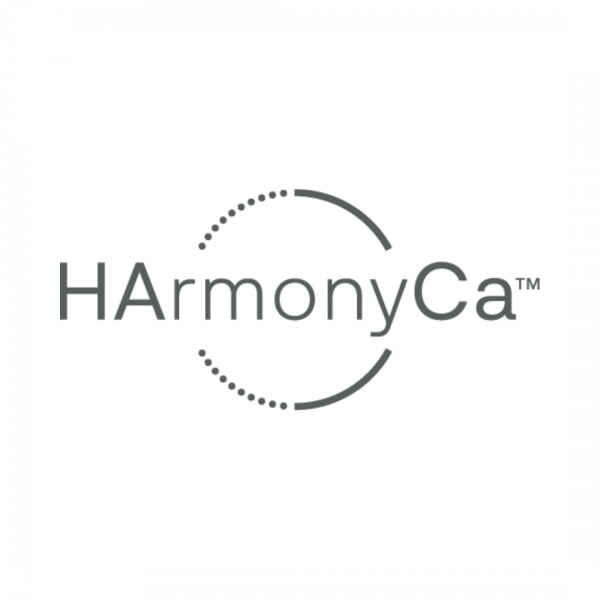 HArmonyCa™