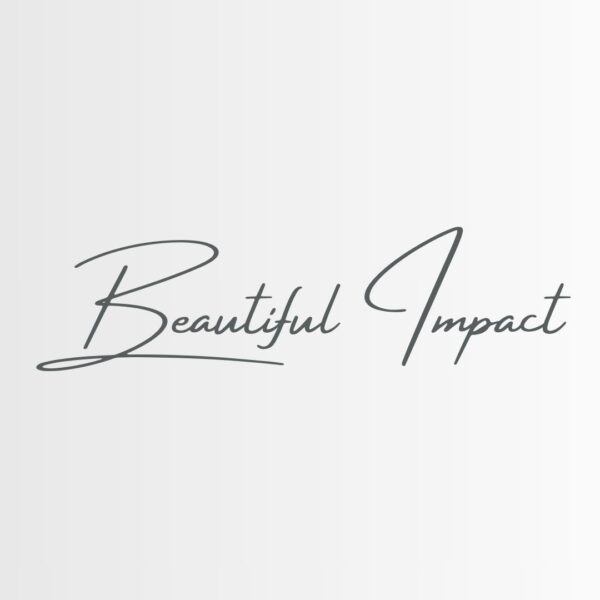 Beautiful Impact